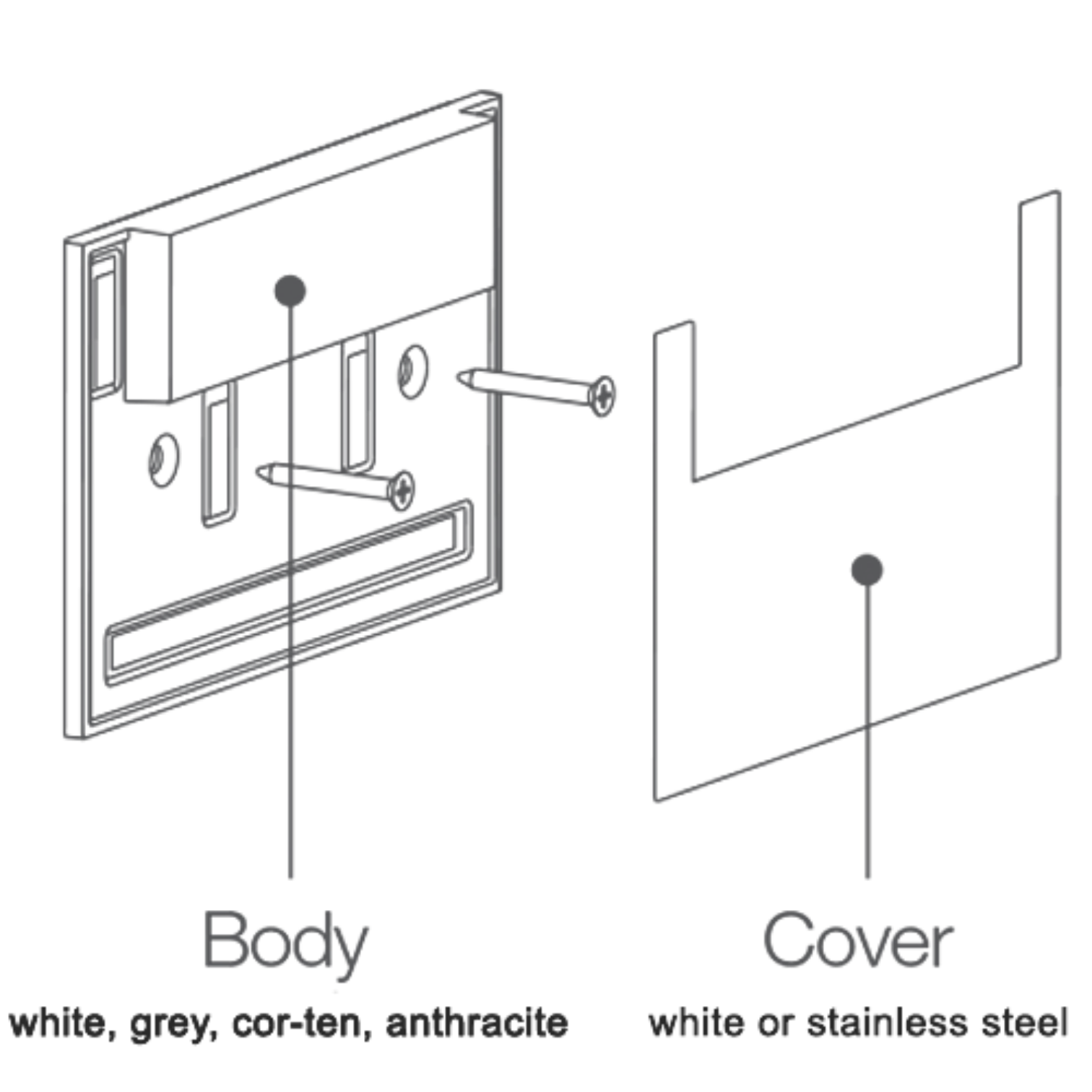 Body
white, grey, cor-ten, anthracite

Cover
white or stainless steel